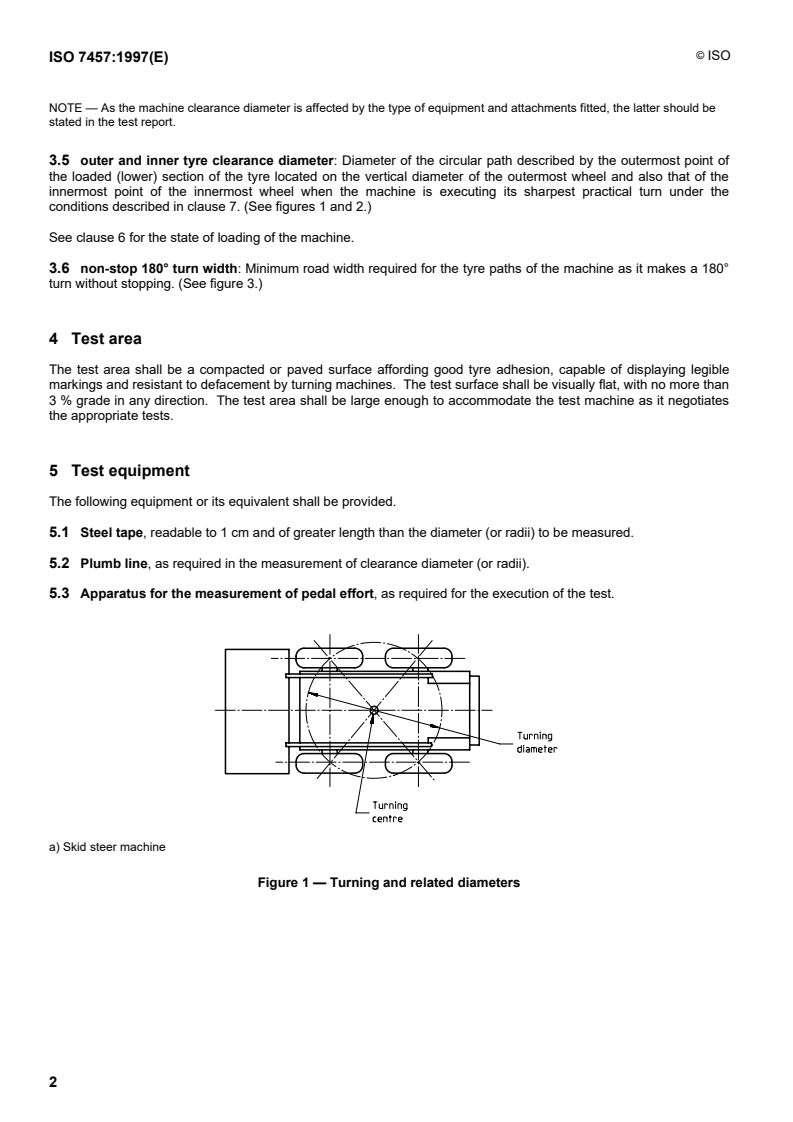 ISO 7457:1997(E)

© ISO

NOTE — As the machine clearance diameter is affected by the type of equipment and attachments fitted, the latter should be stated in the test report.

3.5 outer and inner tyre clearance diameter: Diameter of the circular path described by the outermost point of the loaded (lower) section of the tyre located on the vertical diameter of the outermost wheel and also that of the innermost point of the innermost wheel when the machine is executing its sharpest practical turn under the conditions described in clause 7. (See figures 1 and 2.)

See clause 6 for the state of loading of the machine.

3.6 non-stop 180° turn width: Minimum road width required for the tyre paths of the machine as it makes a 180° turn without stopping. (See figure 3.)

4 Test area

The test area shall be a compacted or paved surface affording good tyre adhesion, capable of displaying legible markings and resistant to defacement by turning machines. The test surface shall be visually flat, with no more than 3 % grade in any direction. The test area shall be large enough to accommodate the test machine as it negotiates the appropriate tests.

5 Test equipment

The following equipment or its equivalent shall be provided.

5.1 Steel tape, readable to 1 cm and of greater length than the diameter (or radii) to be measured.

5.2 Plumb line, as required in the measurement of clearance diameter (or radii).

5.3 Apparatus for the measurement of pedal effort, as required for the execution of the test.

Turning diameter

Turning centre

a) Skid steer machine

Figure 1 — Turning and related diameters

2