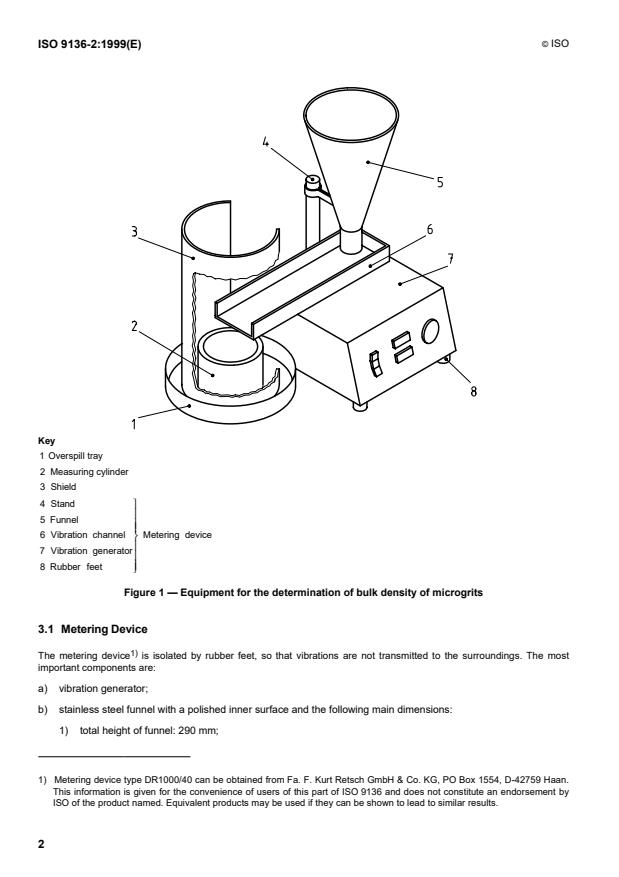 ISO 9136-2:1999(E)

© ISO

4

5

3

6

7

2

8

1

Key

1 Overspill tray

2 Measuring cylinder

3 Shield

4 Stand

5 Funnel

6 Vibration channel

7 Vibration generator

8 Rubber feet

Metering device

Figure 1 — Equipment for the determination of bulk density of microgrits

3.1 Metering Device

The metering device$^{1)}$ is isolated by rubber feet, so that vibrations are not transmitted to the surroundings. The most important components are:

a) vibration generator;

b) stainless steel funnel with a polished inner surface and the following main dimensions:

1) total height of funnel: 290 mm;

1) Metering device type DR1000/40 can be obtained from Fa. F. Kurt Retsch GmbH & Co. KG, PO Box 1554, D-42759 Haan. This information is given for the convenience of users of this part of ISO 9136 and does not constitute an endorsement by ISO of the product named. Equivalent products may be used if they can be shown to lead to similar results.

2