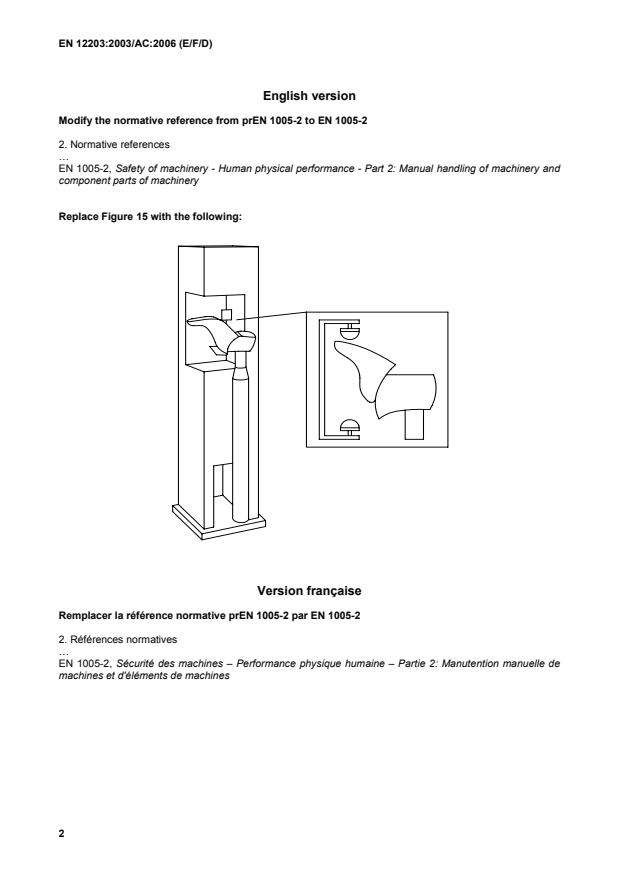 EN 12203:2003/AC:2006 (E/F/D)

English version

Modify the normative reference from prEN 1005-2 to EN 1005-2

2. Normative references
…
EN 1005-2, Safety of machinery - Human physical performance - Part 2: Manual handling of machinery and component parts of machinery

Replace Figure 15 with the following:

Version française

Remplacer la référence normative prEN 1005-2 par EN 1005-2

2. Références normatives
…
EN 1005-2, Sécurité des machines – Performance physique humaine – Partie 2: Manutention manuelle de machines et d'éléments de machines

2