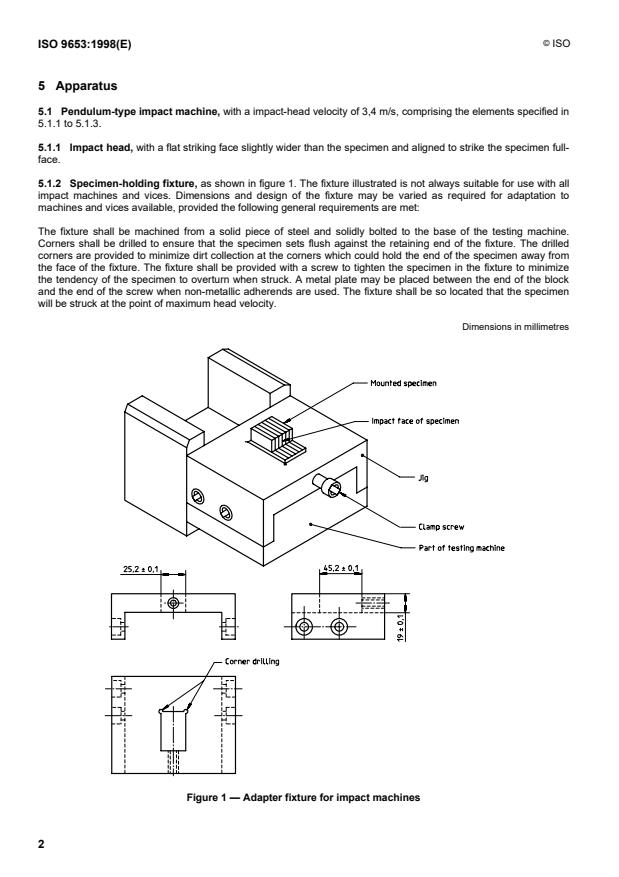 ISO 9653:1998(E)

© ISO

5 Apparatus

5.1 Pendulum-type impact machine, with a impact-head velocity of 3,4 m/s, comprising the elements specified in 5.1.1 to 5.1.3.

5.1.1 Impact head, with a flat striking face slightly wider than the specimen and aligned to strike the specimen full-face.

5.1.2 Specimen-holding fixture, as shown in figure 1. The fixture illustrated is not always suitable for use with all impact machines and vices. Dimensions and design of the fixture may be varied as required for adaptation to machines and vices available, provided the following general requirements are met:

The fixture shall be machined from a solid piece of steel and solidly bolted to the base of the testing machine. Corners shall be drilled to ensure that the specimen sets flush against the retaining end of the fixture. The drilled corners are provided to minimize dirt collection at the corners which could hold the end of the specimen away from the face of the fixture. The fixture shall be provided with a screw to tighten the specimen in the fixture to minimize the tendency of the specimen to overturn when struck. A metal plate may be placed between the end of the block and the end of the screw when non-metallic adherends are used. The fixture shall be so located that the specimen will be struck at the point of maximum head velocity.

Dimensions in millimetres

Mounted specimen

Impact face of specimen

Jig

Clamp screw

Part of testing machine

25,2 ± 0,1

45,2 ± 0,1

19 ± 0,1

Corner drilling

Figure 1 — Adapter fixture for impact machines

2