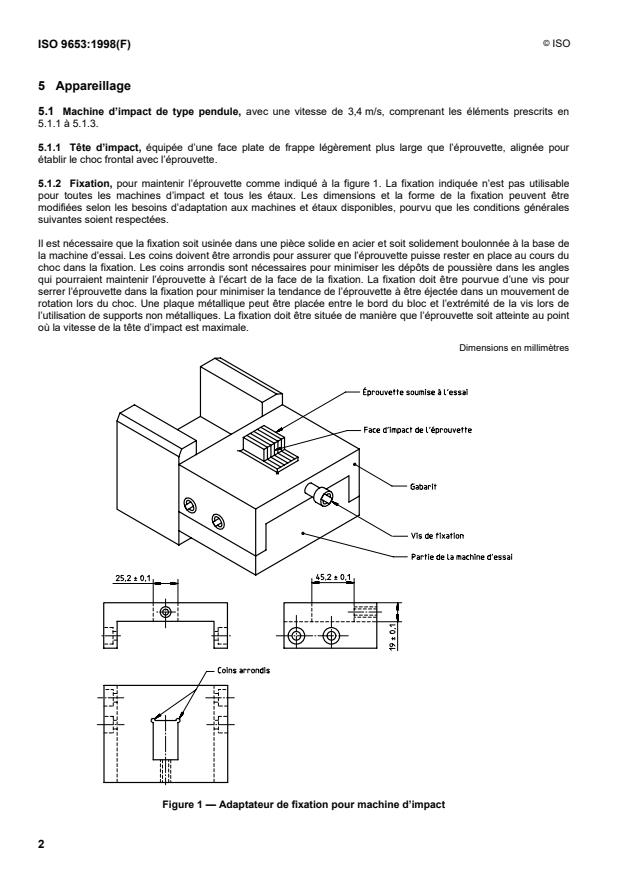 ISO 9653:1998(F)

© ISO

5 Appareillage

5.1 Machine d'impact de type pendule, avec une vitesse de 3,4 m/s, comprenant les éléments prescrits en 5.1.1 à 5.1.3.

5.1.1 Tête d'impact, équipée d'une face plate de frappe légèrement plus large que l'éprouvette, alignée pour établir le choc frontal avec l'éprouvette.

5.1.2 Fixation, pour maintenir l'éprouvette comme indiqué à la figure 1. La fixation indiquée n'est pas utilisable pour toutes les machines d'impact et tous les étaux. Les dimensions et la forme de la fixation peuvent être modifiées selon les besoins d'adaptation aux machines et étaux disponibles, pourvu que les conditions générales suivantes soient respectées.

Il est nécessaire que la fixation soit usinée dans une pièce solide en acier et soit solidement boulonnée à la base de la machine d'essai. Les coins doivent être arrondis pour assurer que l'éprouvette puisse rester en place au cours du choc dans la fixation. Les coins arrondis sont nécessaires pour minimiser les dépôts de poussière dans les angles qui pourraient maintenir l'éprouvette à l'écart de la face de la fixation. La fixation doit être pourvue d'une vis pour serrer l'éprouvette dans la fixation pour minimiser la tendance de l'éprouvette à être éjectée dans un mouvement de rotation lors du choc. Une plaque métallique peut être placée entre le bord du bloc et l'extrémité de la vis lors de l'utilisation de supports non métalliques. La fixation doit être située de manière que l'éprouvette soit atteinte au point où la vitesse de la tête d'impact est maximale.

Dimensions en millimètres

Éprouvette soumise à l'essai

Face d'impact de l'éprouvette

Gabarit

Vis de fixation

Partie de la machine d'essai

25,2 ± 0,1

45,2 ± 0,1

19 ± 0,1

Coins arrondis

Figure 1 — Adaptateur de fixation pour machine d'impact

2