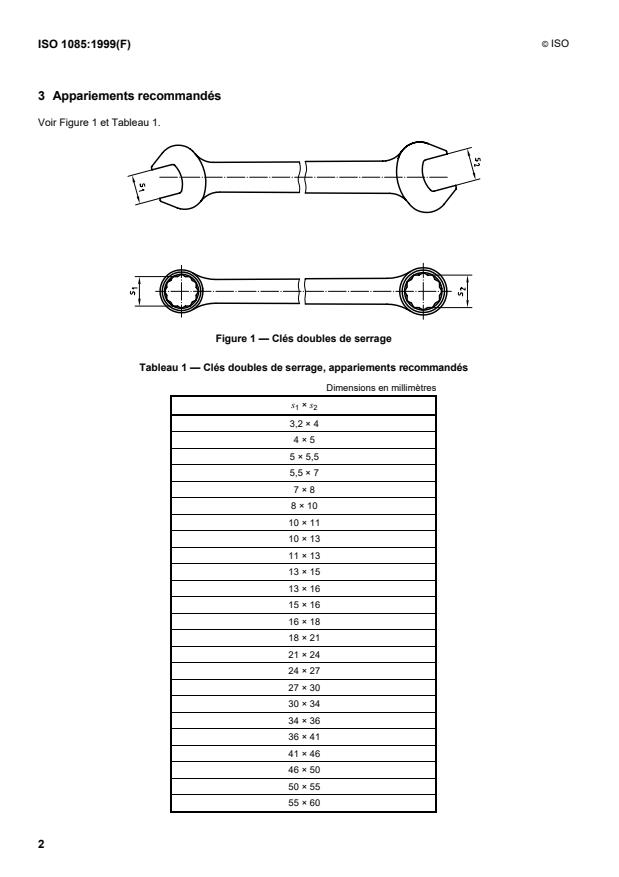 ISO 1085:1999(F)

© ISO

3 Appariements recommandés

Voir Figure 1 et Tableau 1.

$s_1$

$s_2$

$s_1$

$s_2$

Figure 1 — Clés doubles de serrage

Tableau 1 — Clés doubles de serrage, appariements recommandés

Dimensions en millimètres

| $s_1 \times s_2$ |
|---|
| 3,2 × 4 |
| 4 × 5 |
| 5 × 5,5 |
| 5,5 × 7 |
| 7 × 8 |
| 8 × 10 |
| 10 × 11 |
| 10 × 13 |
| 11 × 13 |
| 13 × 15 |
| 13 × 16 |
| 15 × 16 |
| 16 × 18 |
| 18 × 21 |
| 21 × 24 |
| 24 × 27 |
| 27 × 30 |
| 30 × 34 |
| 34 × 36 |
| 36 × 41 |
| 41 × 46 |
| 46 × 50 |
| 50 × 55 |
| 55 × 60 |

2