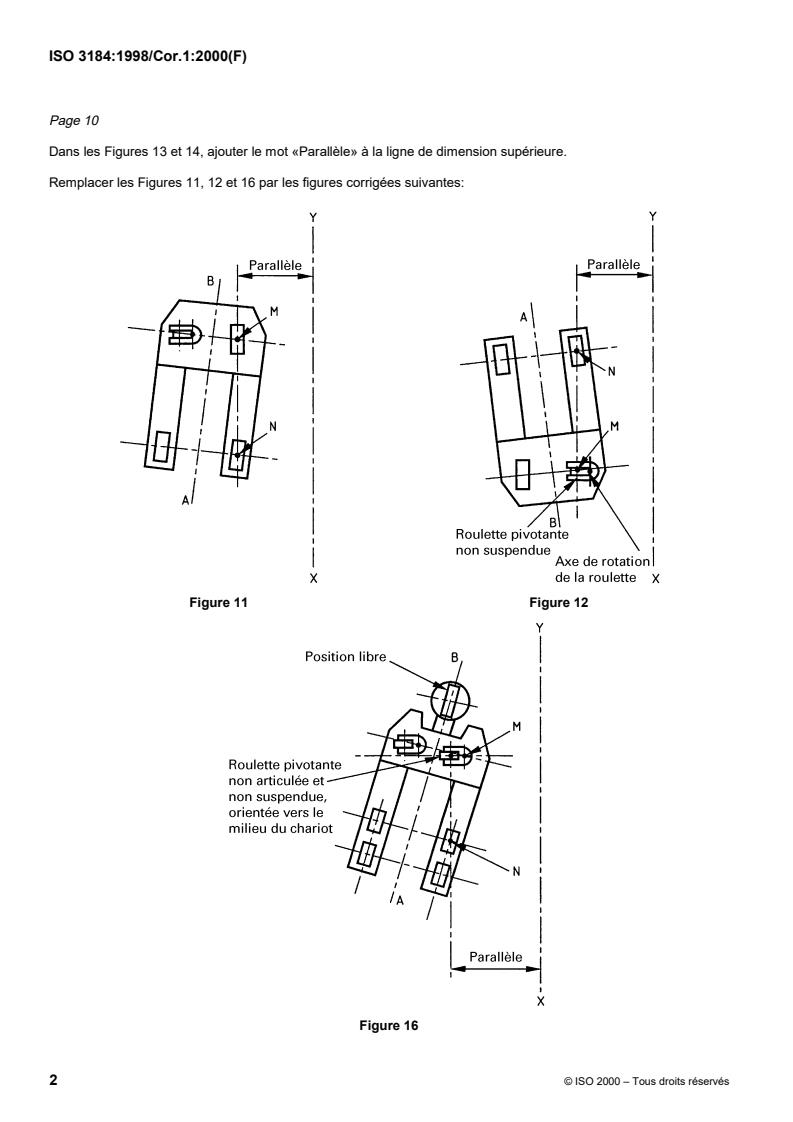 ISO 3184:1998/Cor.1:2000(F)

Page 10

Dans les Figures 13 et 14, ajouter le mot «Parallèle» à la ligne de dimension supérieure.

Remplacer les Figures 11, 12 et 16 par les figures corrigées suivantes:

Y
Parallèle
B
M
N
A
X

Figure 11

Y
Parallèle
A
N
M
B
Roulette pivotante non suspendue
Axe de rotation de la roulette
X

Figure 12

Y
Position libre
B
M
Roulette pivotante non articulée et non suspendue, orientée vers le milieu du chariot
N
A
Parallèle
X

Figure 16

2

© ISO 2000 – Tous droits réservés