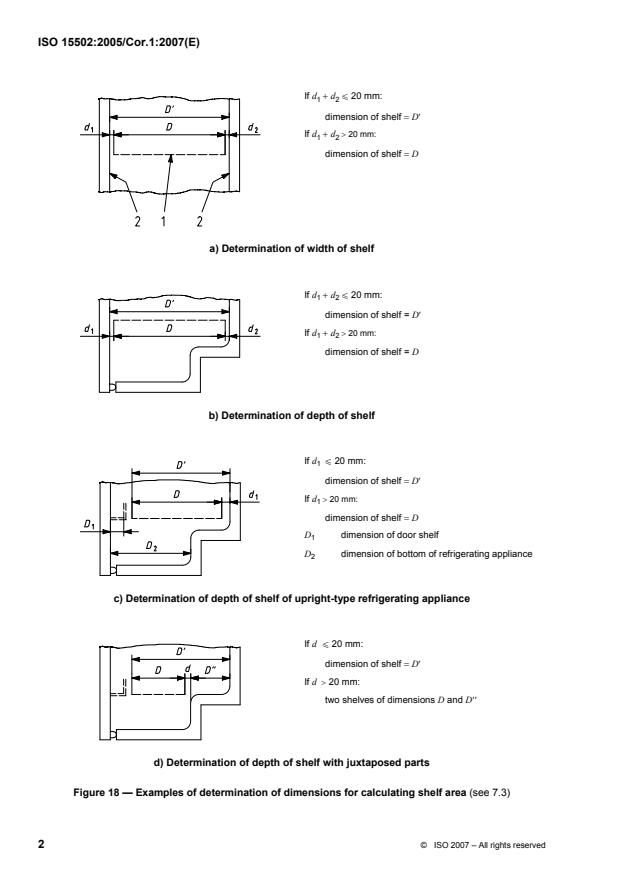 ISO 15502:2005/Cor.1:2007(E)

$D'$
$d_1$
$D$
$d_2$
2 1 2

If $d_1 + d_2 \leqslant 20$ mm:
dimension of shelf = $D'$
If $d_1 + d_2 > 20$ mm:
dimension of shelf = $D$

a) Determination of width of shelf

$D'$
$d_1$
$D$
$d_2$

If $d_1 + d_2 \leqslant 20$ mm:
dimension of shelf = $D'$
If $d_1 + d_2 > 20$ mm:
dimension of shelf = $D$

b) Determination of depth of shelf

$D'$
$D$
$d_1$
$D_1$
$D_2$

If $d_1 \leqslant 20$ mm:
dimension of shelf = $D'$
If $d_1 > 20$ mm:
dimension of shelf = $D$
$D_1$ dimension of door shelf
$D_2$ dimension of bottom of refrigerating appliance

c) Determination of depth of shelf of upright-type refrigerating appliance

$D'$
$D$ $d$ $D''$

If $d \leqslant 20$ mm:
dimension of shelf = $D'$
If $d > 20$ mm:
two shelves of dimensions $D$ and $D''$

d) Determination of depth of shelf with juxtaposed parts

Figure 18 — Examples of determination of dimensions for calculating shelf area (see 7.3)

2

© ISO 2007 – All rights reserved