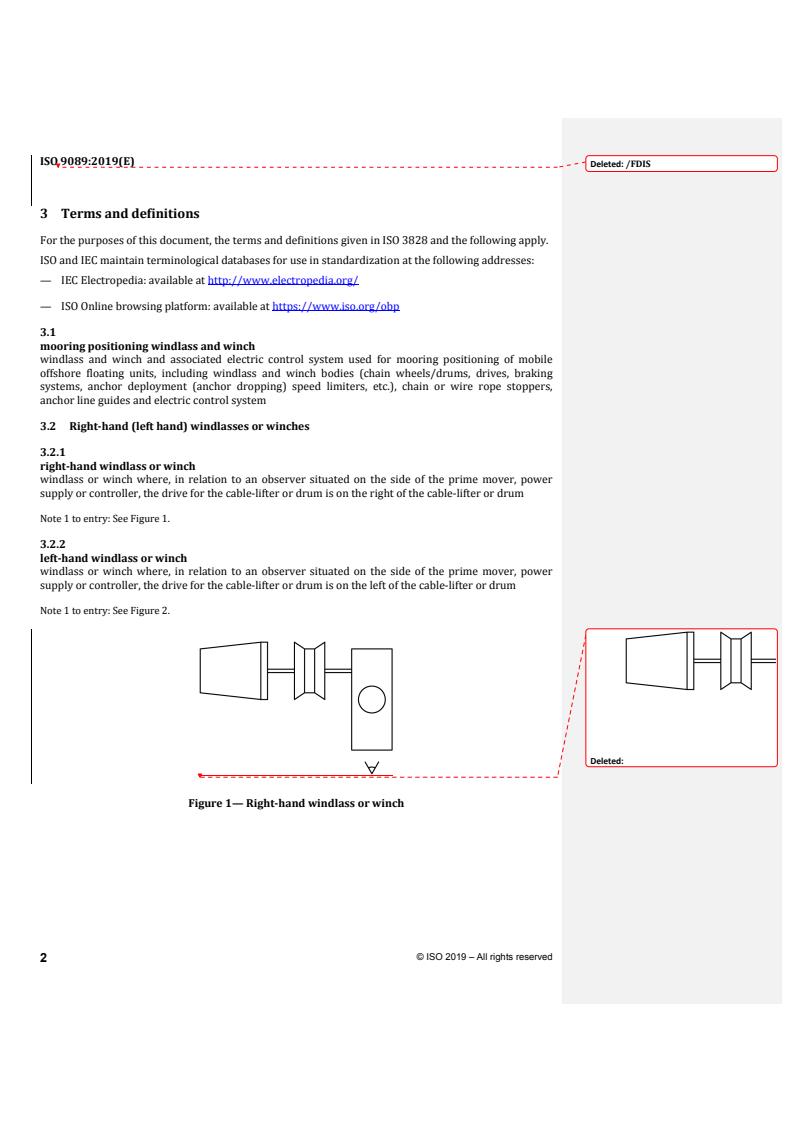 ISO 9089:2019(E)

Deleted: /FDIS

3 Terms and definitions

For the purposes of this document, the terms and definitions given in ISO 3828 and the following apply.

ISO and IEC maintain terminological databases for use in standardization at the following addresses:

— IEC Electropedia: available at http://www.electropedia.org/

— ISO Online browsing platform: available at https://www.iso.org/obp

3.1
mooring positioning windlass and winch
windlass and winch and associated electric control system used for mooring positioning of mobile offshore floating units, including windlass and winch bodies (chain wheels/drums, drives, braking systems, anchor deployment (anchor dropping) speed limiters, etc.), chain or wire rope stoppers, anchor line guides and electric control system

3.2 Right-hand (left hand) windlasses or winches

3.2.1
right-hand windlass or winch
windlass or winch where, in relation to an observer situated on the side of the prime mover, power supply or controller, the drive for the cable-lifter or drum is on the right of the cable-lifter or drum

Note 1 to entry: See Figure 1.

3.2.2
left-hand windlass or winch
windlass or winch where, in relation to an observer situated on the side of the prime mover, power supply or controller, the drive for the cable-lifter or drum is on the left of the cable-lifter or drum

Note 1 to entry: See Figure 2.

Deleted:

Figure 1— Right-hand windlass or winch

2

© ISO 2019 – All rights reserved