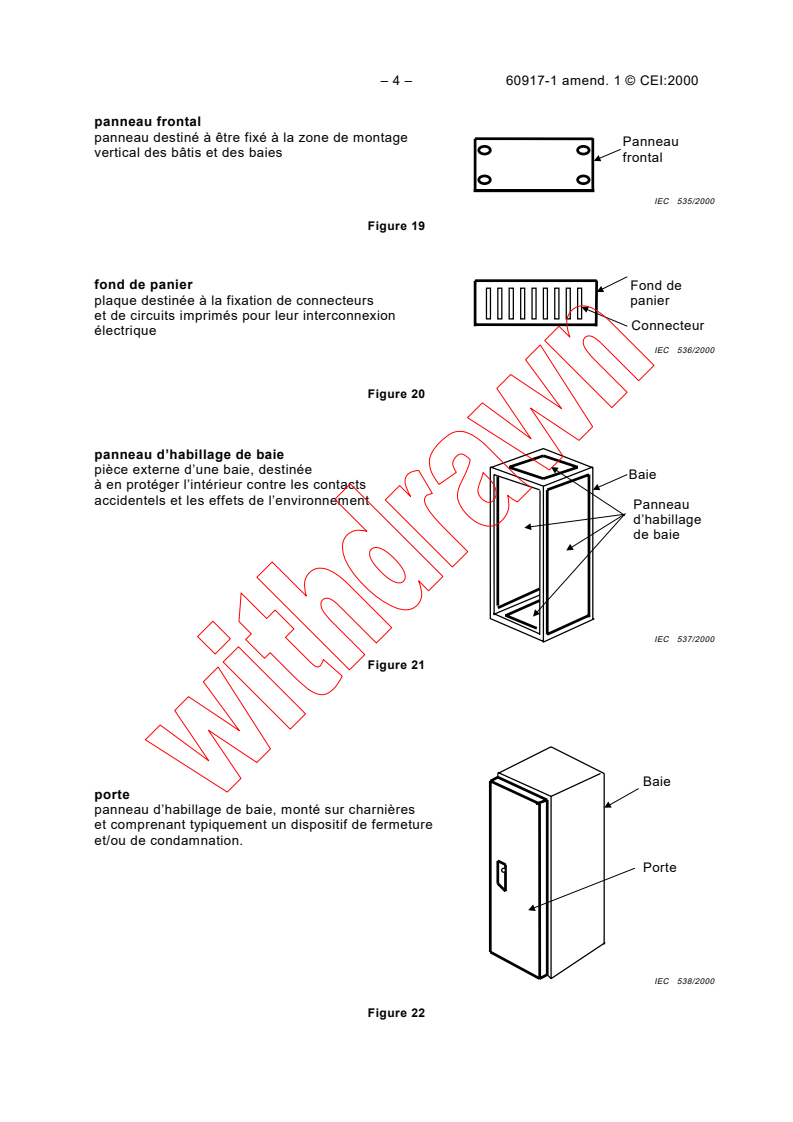 – 4 – 60917-1 amend. 1 © CEI:2000

**panneau frontal**
panneau destiné à être fixé à la zone de montage vertical des bâtis et des baies

Panneau frontal

IEC 535/2000

Figure 19

**fond de panier**
plaque destinée à la fixation de connecteurs et de circuits imprimés pour leur interconnexion électrique

Fond de panier

Connecteur

IEC 536/2000

Figure 20

**panneau d'habillage de baie**
pièce externe d'une baie, destinée à en protéger l'intérieur contre les contacts accidentels et les effets de l'environnement

Baie

Panneau d'habillage de baie

IEC 537/2000

Figure 21

**porte**
panneau d'habillage de baie, monté sur charnières et comprenant typiquement un dispositif de fermeture et/ou de condamnation.

Baie

Porte

IEC 538/2000

Figure 22

withdrawn